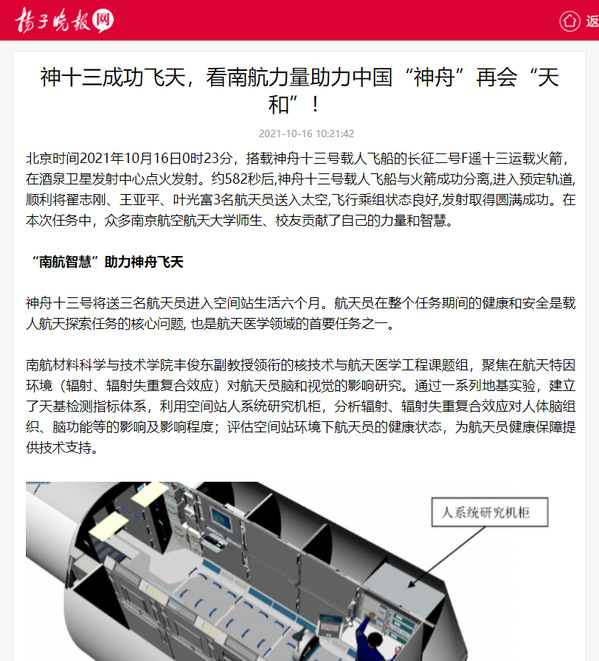 扬子晚报网

返

神十三成功飞天，看南航力量助力中国“神舟”再会“天和”！

2021-10-16 10:21:42

北京时间2021年10月16日0时23分，搭载神舟十三号载人飞船的长征二号F遥十三运载火箭，在酒泉卫星发射中心点火发射。约582秒后,神舟十三号载人飞船与火箭成功分离,进入预定轨道,顺利将翟志刚、王亚平、叶光富3名航天员送入太空,飞行乘组状态良好,发射取得圆满成功。在本次任务中，众多南京航空航天大学师生、校友贡献了自己的力量和智慧。

“南航智慧”助力神舟飞天

神舟十三号将送三名航天员进入空间站生活六个月。航天员在整个任务期间的健康和安全是载人航天探索任务的核心问题, 也是航天医学领域的首要任务之一。

南航材料科学与技术学院丰俊东副教授领衔的核技术与航天医学工程课题组，聚焦在航天特因环境（辐射、辐射失重复合效应）对航天员脑和视觉的影响研究。通过一系列地基实验，建立了天基检测指标体系，利用空间站人系统研究机柜，分析辐射、辐射失重复合效应对人体脑组织、脑功能等的影响及影响程度；评估空间站环境下航天员的健康状态，为航天员健康保障提供技术支持。

人系统研究机柜